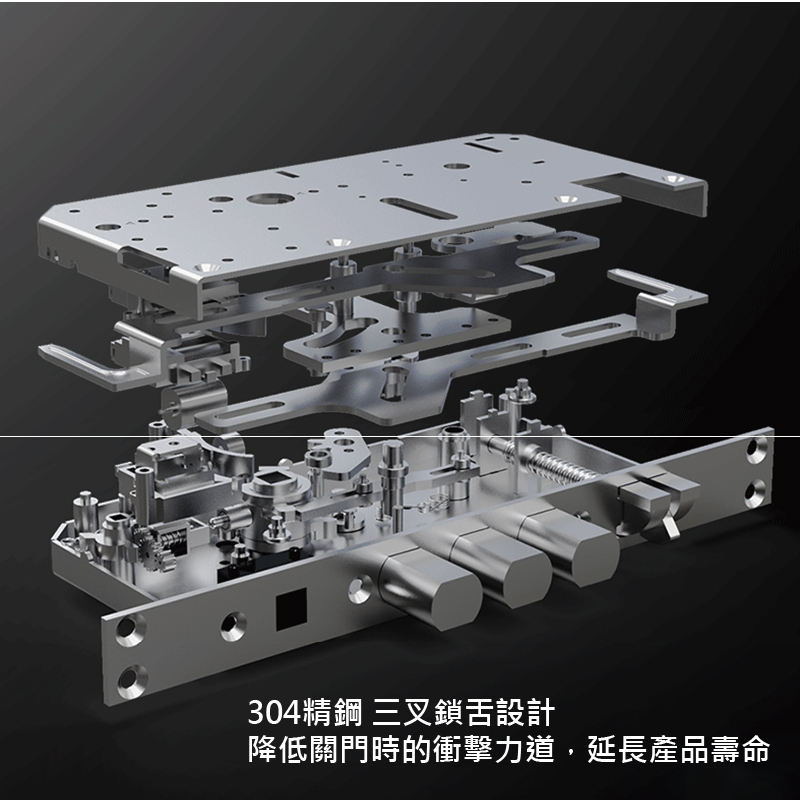 304精鋼 三叉鎖舌設計
降低關門時的衝擊力道，延長產品壽命