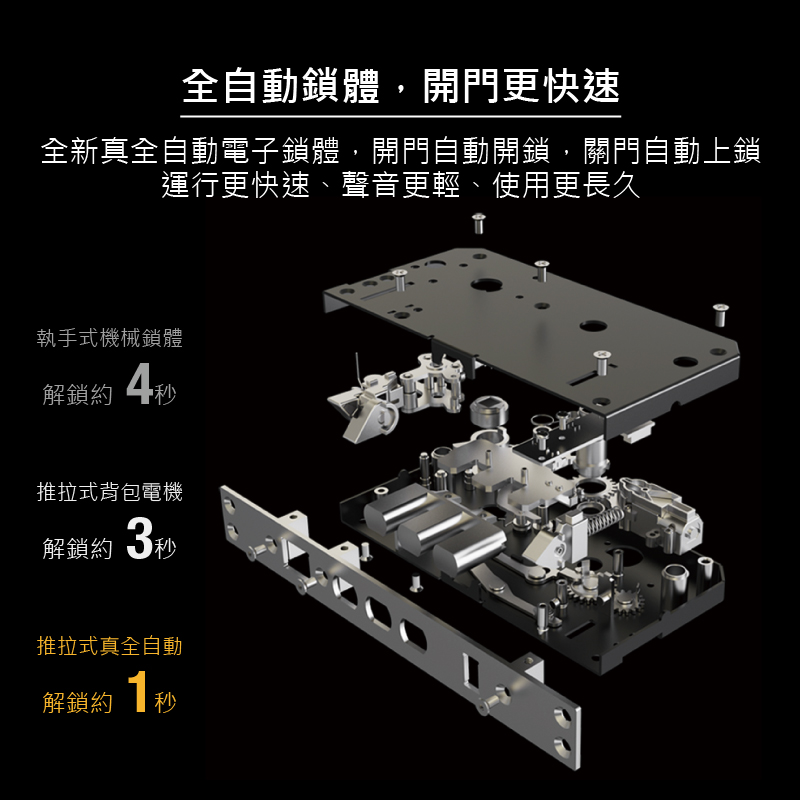 全自動鎖體，開門更快速

全新真全自動電子鎖體，開門自動開鎖，關門自動上鎖
運行更快速、聲音更輕、使用更長久

執手式機械鎖體

解鎖約 4秒

推拉式背包電機

解鎖約 3秒

推拉式真全自動

解鎖約 1秒