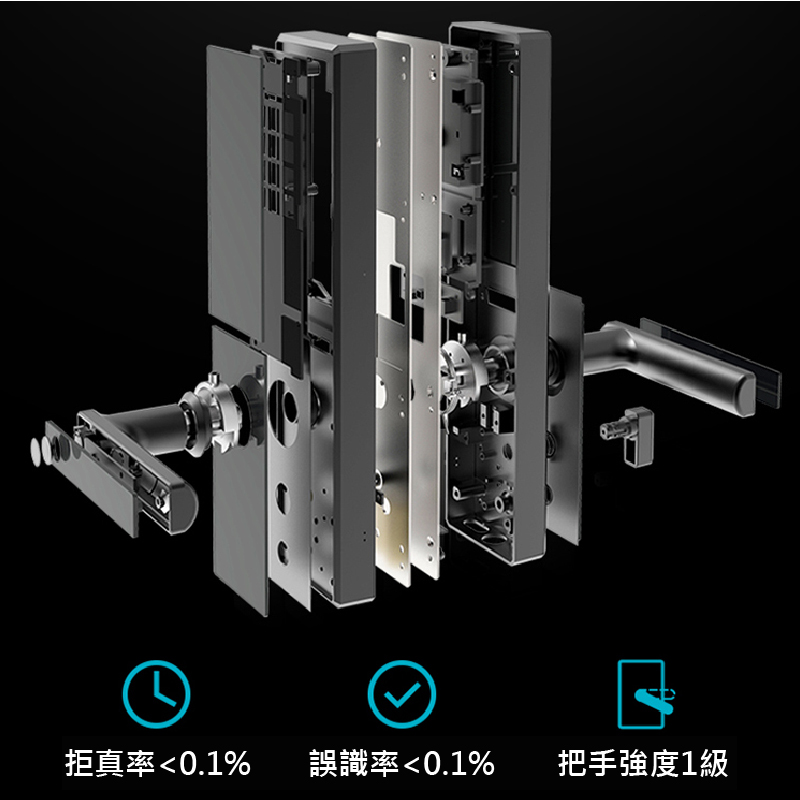 拒真率<0.1%

誤識率<0.1%

把手強度1級